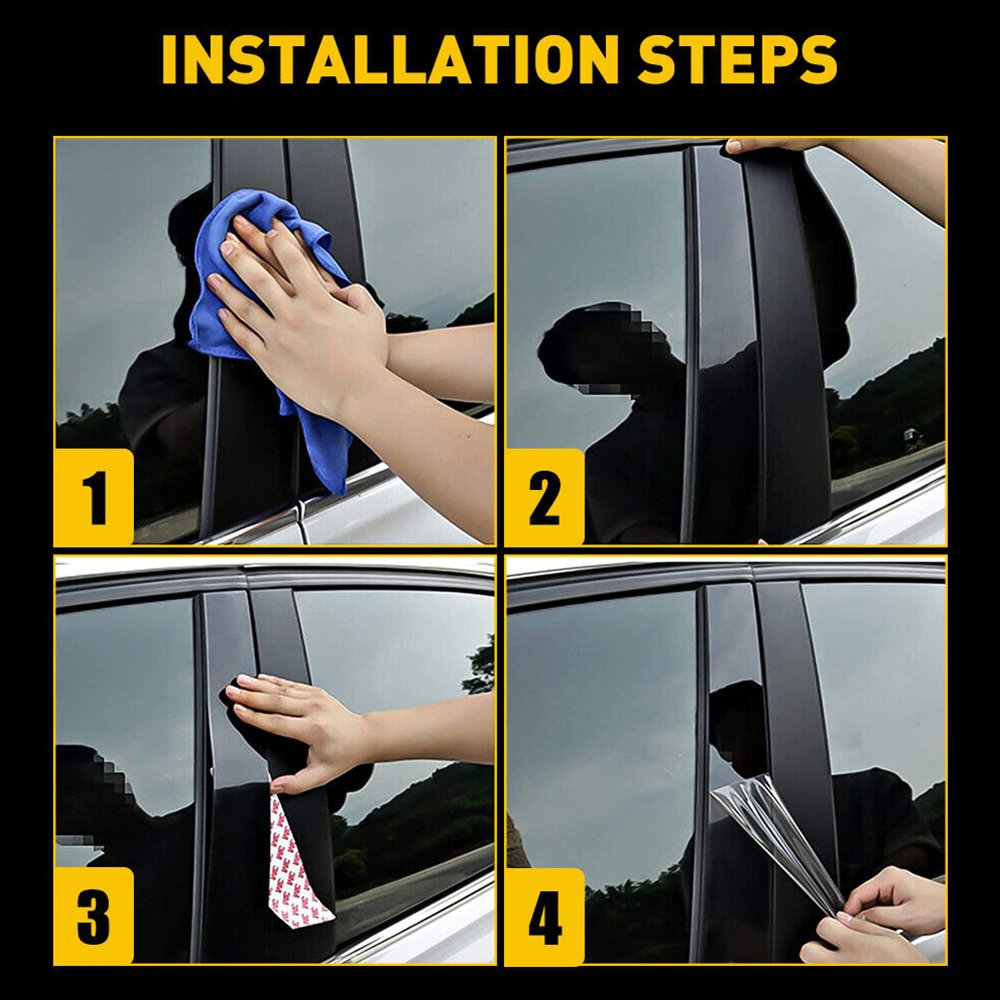 INSTALLATION STEPS

1

2

3

4