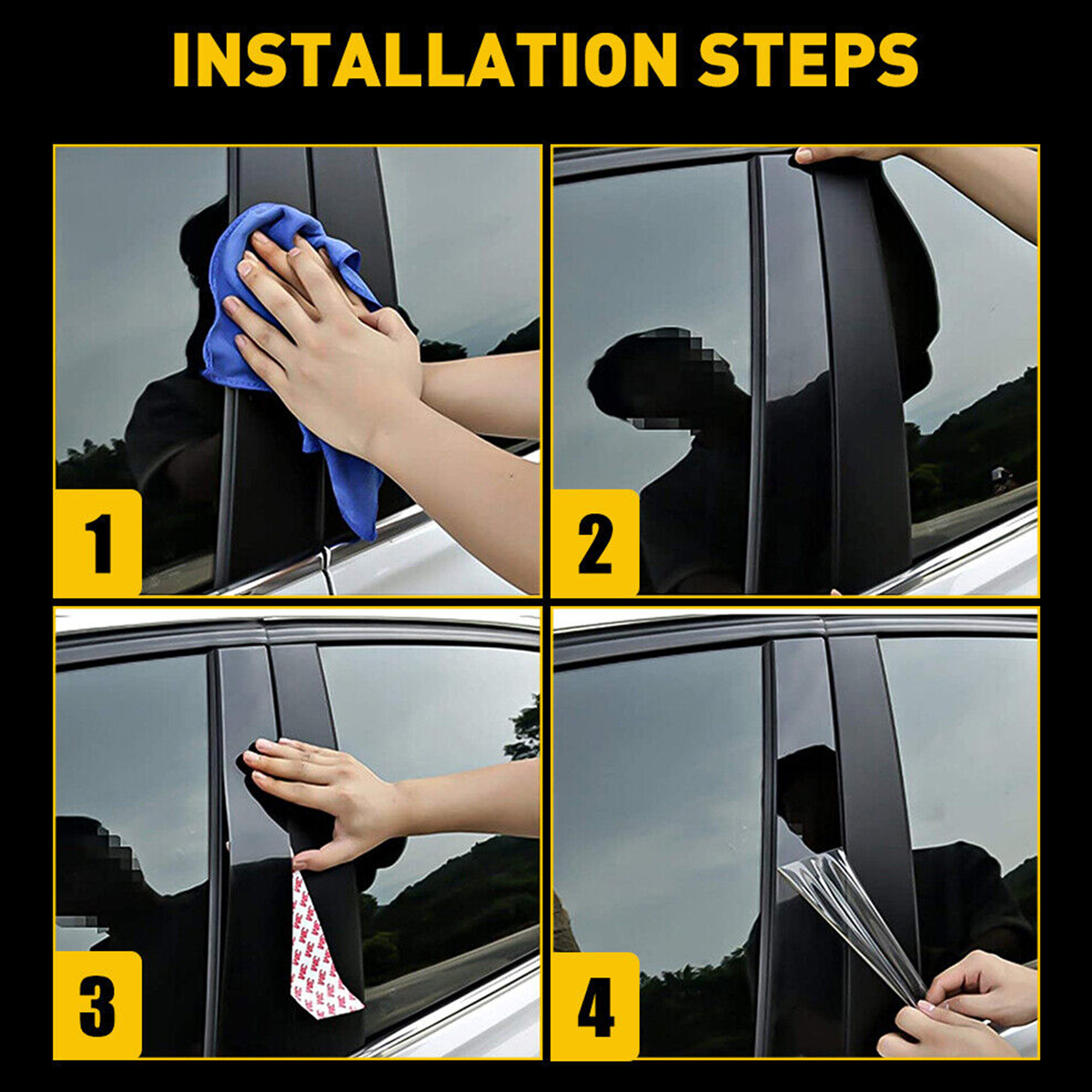 INSTALLATION STEPS

1

2

3

4